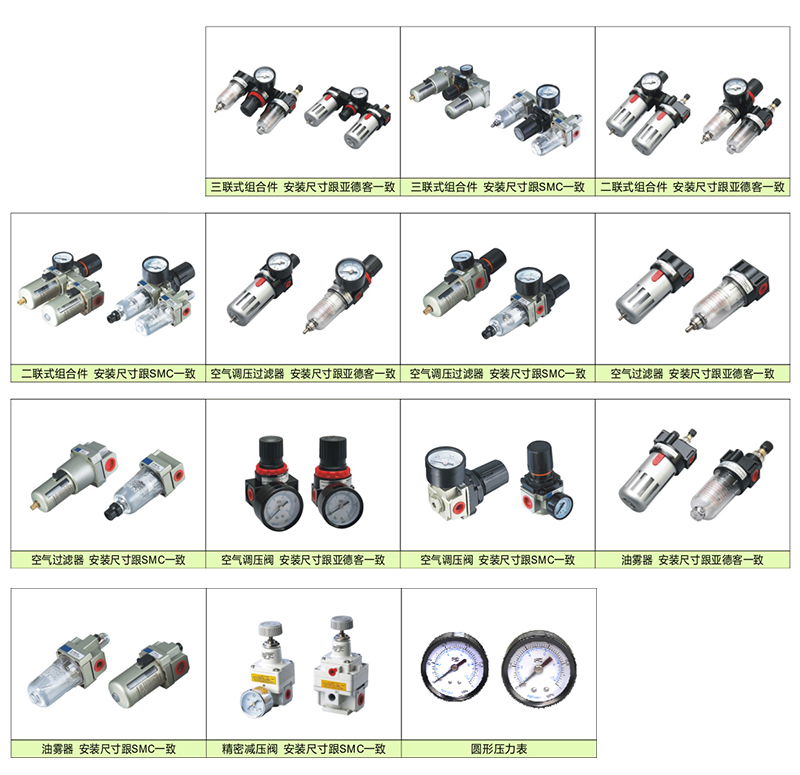 三联式组合件 安装尺寸跟亚德客一致

三联式组合件 安装尺寸跟SMC一致

二联式组合件 安装尺寸跟亚德客一致

二联式组合件 安装尺寸跟SMC一致

空气调压过滤器 安装尺寸跟亚德客一致

空气调压过滤器 安装尺寸跟SMC一致

空气过滤器 安装尺寸跟亚德客一致

空气过滤器 安装尺寸跟SMC一致

空气调压阀 安装尺寸跟亚德客一致

空气调压阀 安装尺寸跟SMC一致

油雾器 安装尺寸跟亚德客一致

油雾器 安装尺寸跟SMC一致

精密减压阀 安装尺寸跟SMC一致

圆形压力表